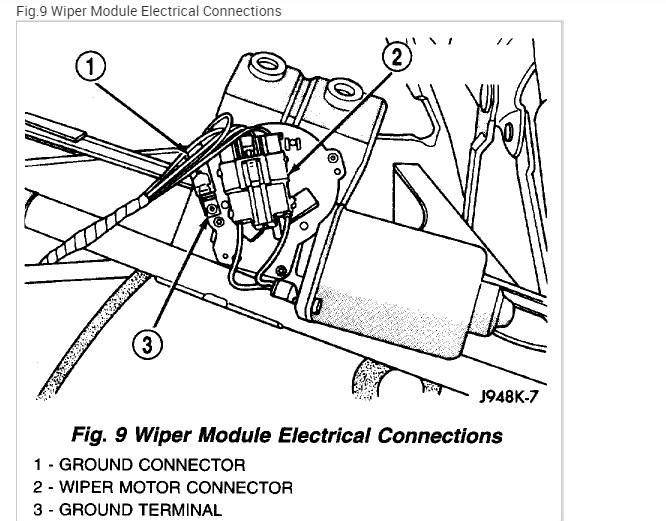 Fig.9 Wiper Module Electrical Connections

1

2

3

J948K-7

Fig. 9 Wiper Module Electrical Connections

1 - GROUND CONNECTOR
2 - WIPER MOTOR CONNECTOR
3 - GROUND TERMINAL