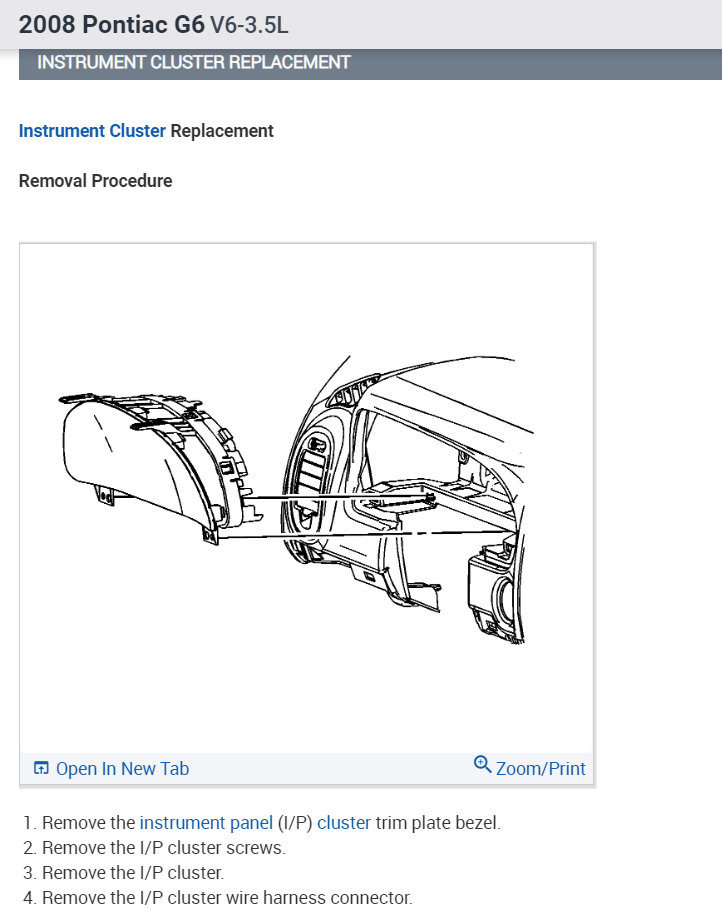 2008 Pontiac G6 V6-3.5L

INSTRUMENT CLUSTER REPLACEMENT

Instrument Cluster Replacement

Removal Procedure

Open In New Tab

Zoom/Print

1. Remove the instrument panel (I/P) cluster trim plate bezel.
2. Remove the I/P cluster screws.
3. Remove the I/P cluster.
4. Remove the I/P cluster wire harness connector.