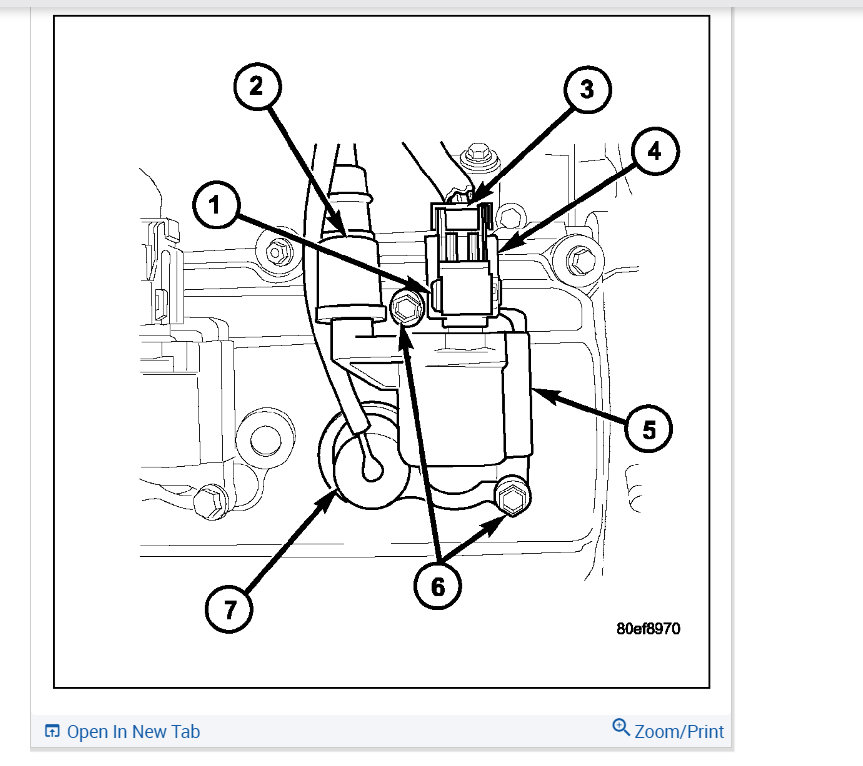 2
3
4
1
5
6
7
80ef8970

Open In New Tab
Zoom/Print