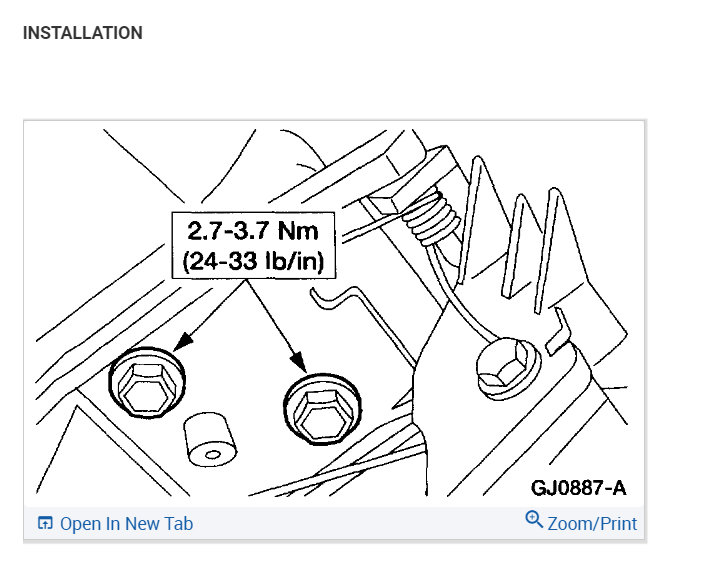 INSTALLATION

2.7-3.7 Nm
(24-33 lb/in)

GJ0887-A

Open In New Tab

Zoom/Print