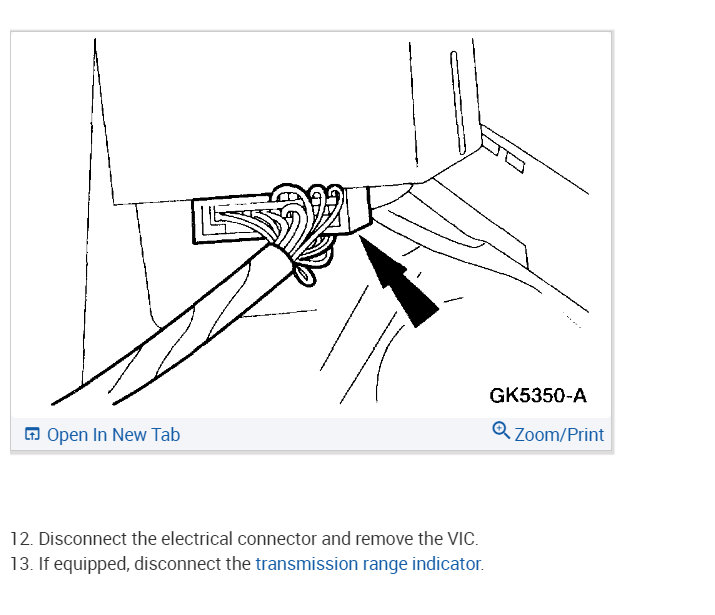 GK5350-A

Open In New Tab

Zoom/Print

12. Disconnect the electrical connector and remove the VIC.
13. If equipped, disconnect the transmission range indicator.