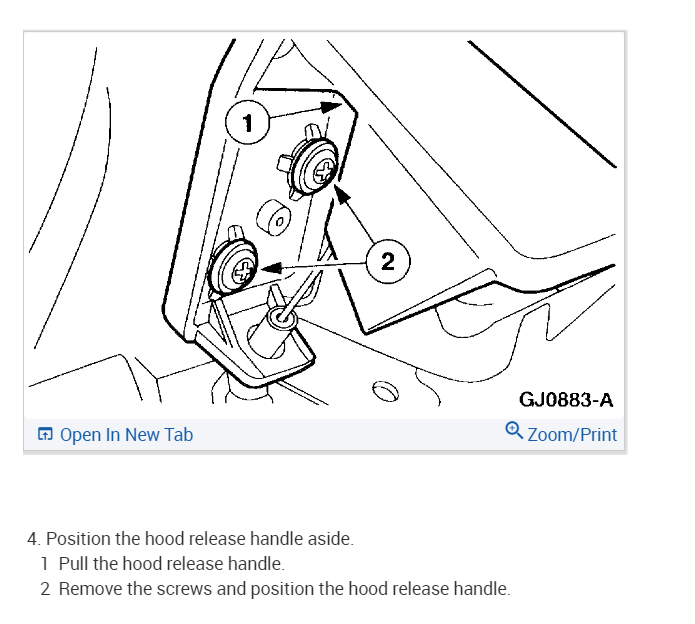 1

2

GJ0883-A

Open In New Tab

Zoom/Print

4. Position the hood release handle aside.

1 Pull the hood release handle.

2 Remove the screws and position the hood release handle.