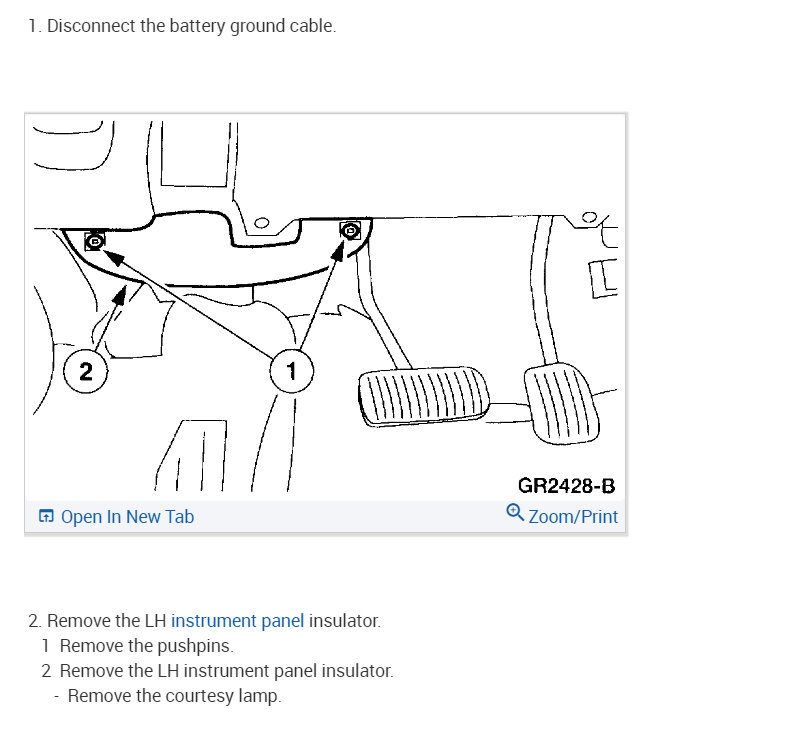 1. Disconnect the battery ground cable.

2

1

GR2428-B

Open In New Tab

Zoom/Print

2. Remove the LH instrument panel insulator.

1 Remove the pushpins.

2 Remove the LH instrument panel insulator.

- Remove the courtesy lamp.