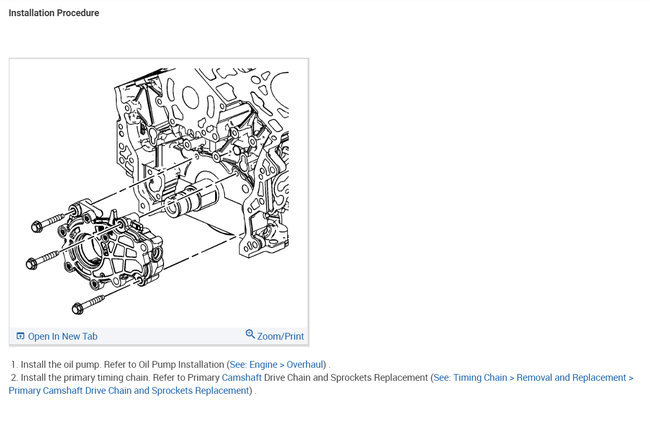 Installation Procedure

Open In New Tab

Zoom/Print

1. Install the oil pump. Refer to Oil Pump Installation (See: Engine > Overhaul) .

2. Install the primary timing chain. Refer to Primary Camshaft Drive Chain and Sprockets Replacement (See: Timing Chain > Removal and Replacement > Primary Camshaft Drive Chain and Sprockets Replacement) .