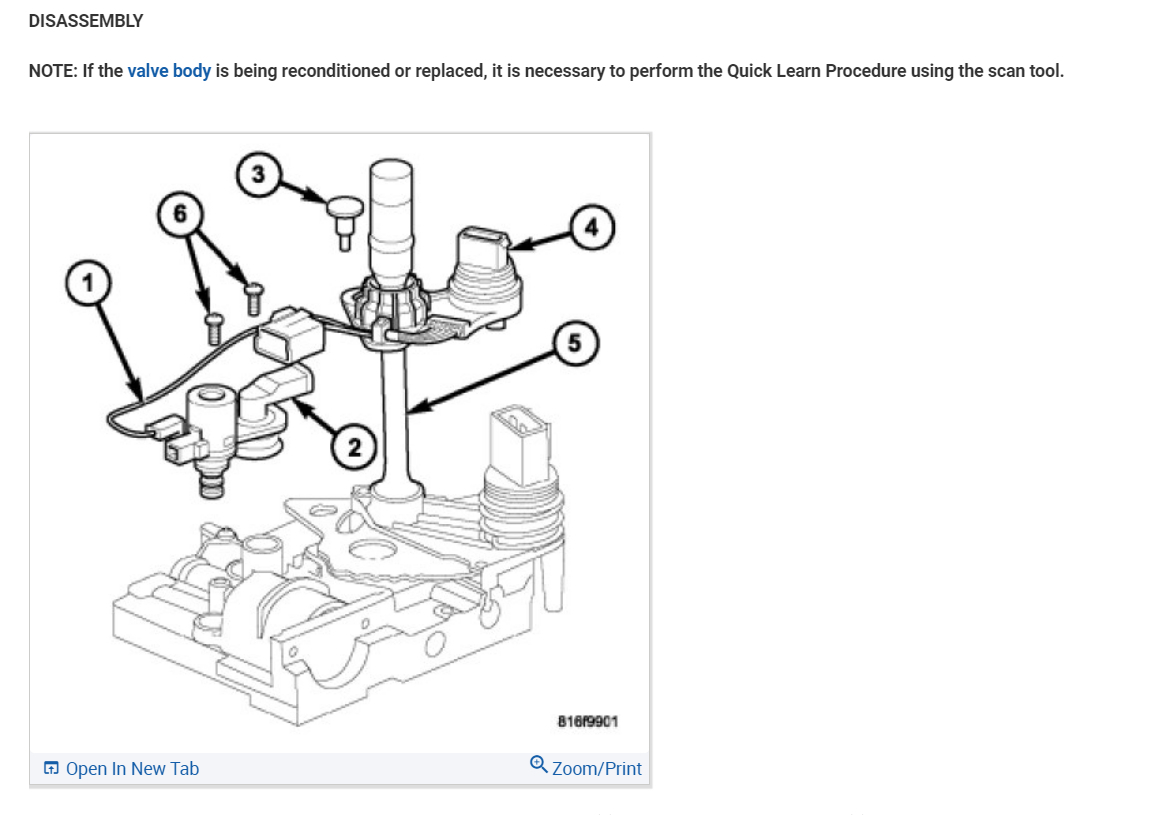 DISASSEMBLY

NOTE: If the valve body is being reconditioned or replaced, it is necessary to perform the Quick Learn Procedure using the scan tool.

3
6
4
1
5
2
816f9901

Open In New Tab
Zoom/Print