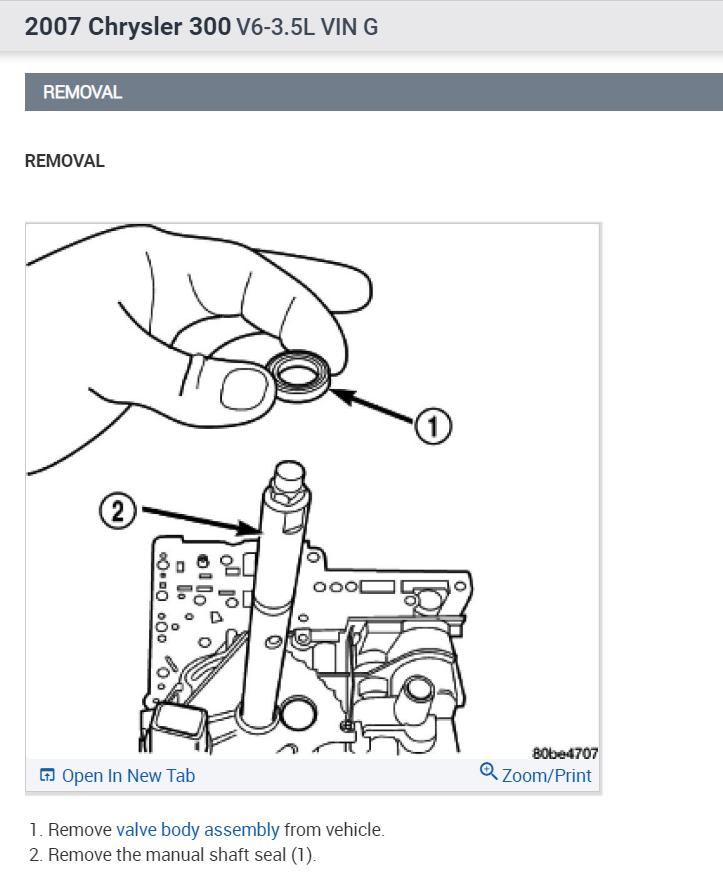 2007 Chrysler 300 V6-3.5L VIN G

REMOVAL

REMOVAL

1

2

80be4707

Open In New Tab

Zoom/Print

1. Remove valve body assembly from vehicle.
2. Remove the manual shaft seal (1).