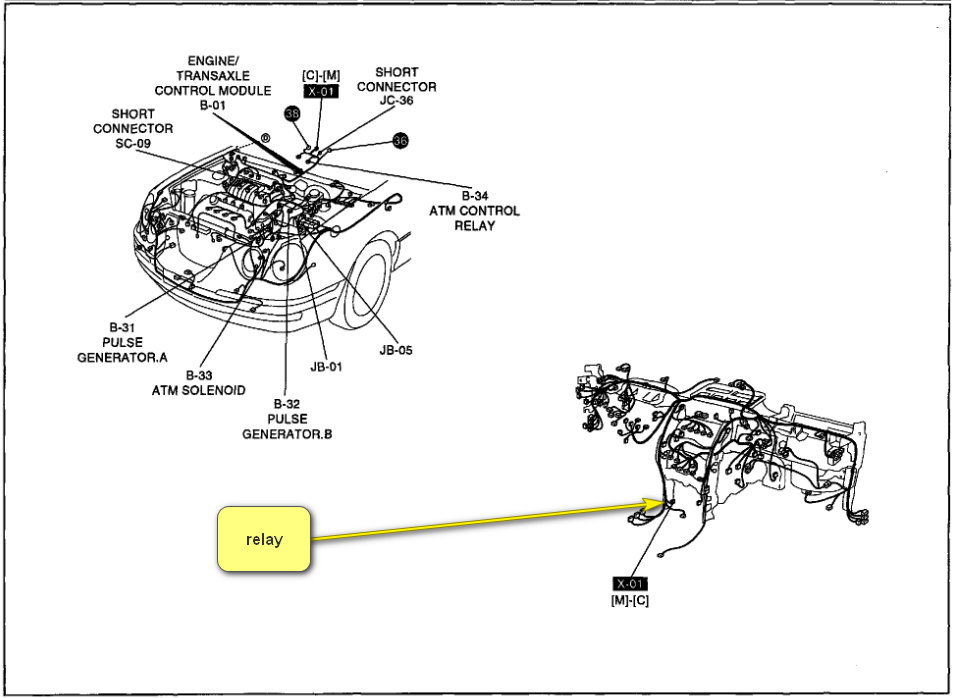 ENGINE/
TRANSAXLE
CONTROL MODULE
B-01

[C]-[M]
X-01

SHORT
CONNECTOR
JC-36

SHORT
CONNECTOR
SC-09

38

36

B-34
ATM CONTROL
RELAY

B-31
PULSE
GENERATOR.A

B-33
ATM SOLENOID

B-32
PULSE
GENERATOR.B

JB-01

JB-05

relay

X-01
[M]-[C]