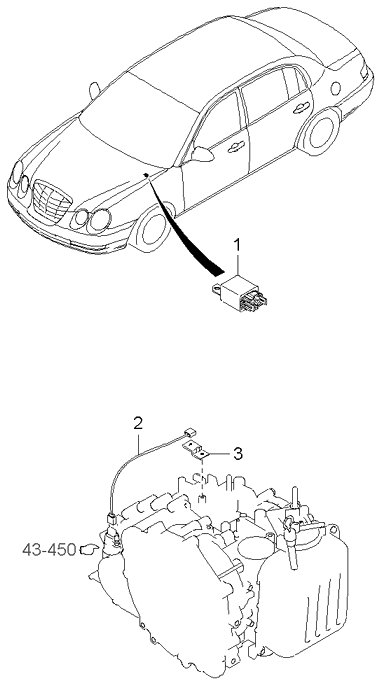 1

2

3

43-450