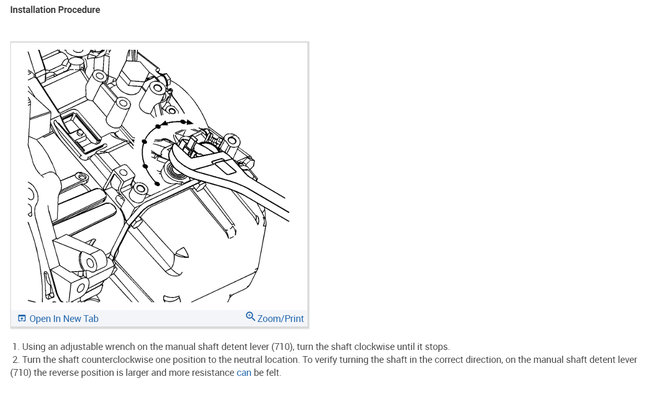 Installation Procedure

Open In New Tab

Zoom/Print

1. Using an adjustable wrench on the manual shaft detent lever (710), turn the shaft clockwise until it stops.

2. Turn the shaft counterclockwise one position to the neutral location. To verify turning the shaft in the correct direction, on the manual shaft detent lever (710) the reverse position is larger and more resistance can be felt.