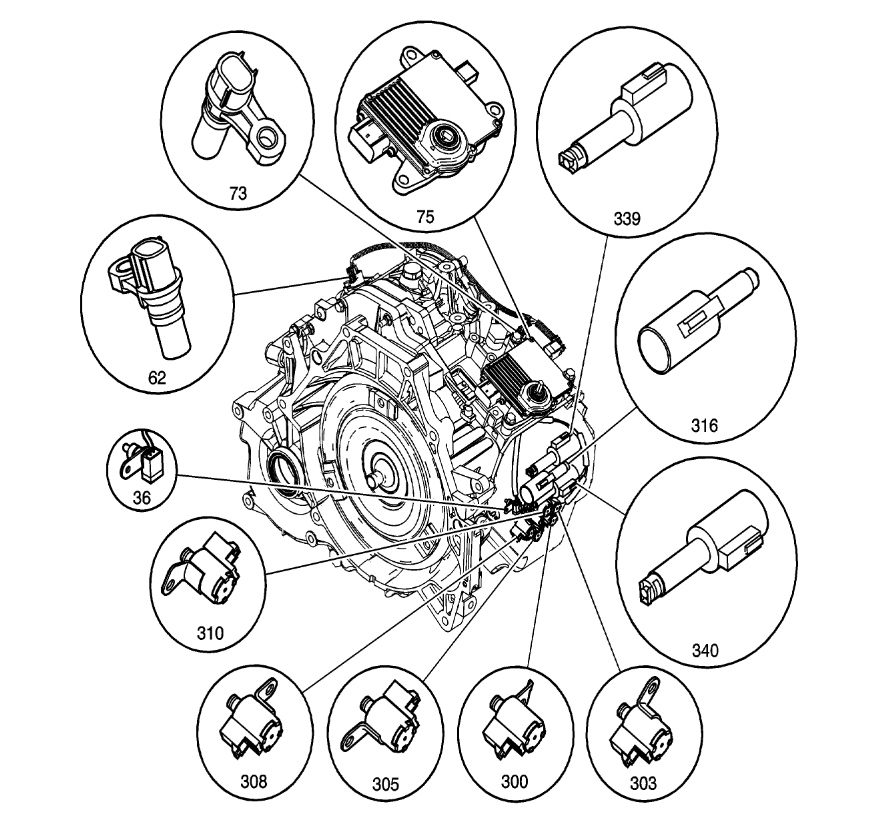 73
75
339
62
316
36
310
340
308
305
300
303