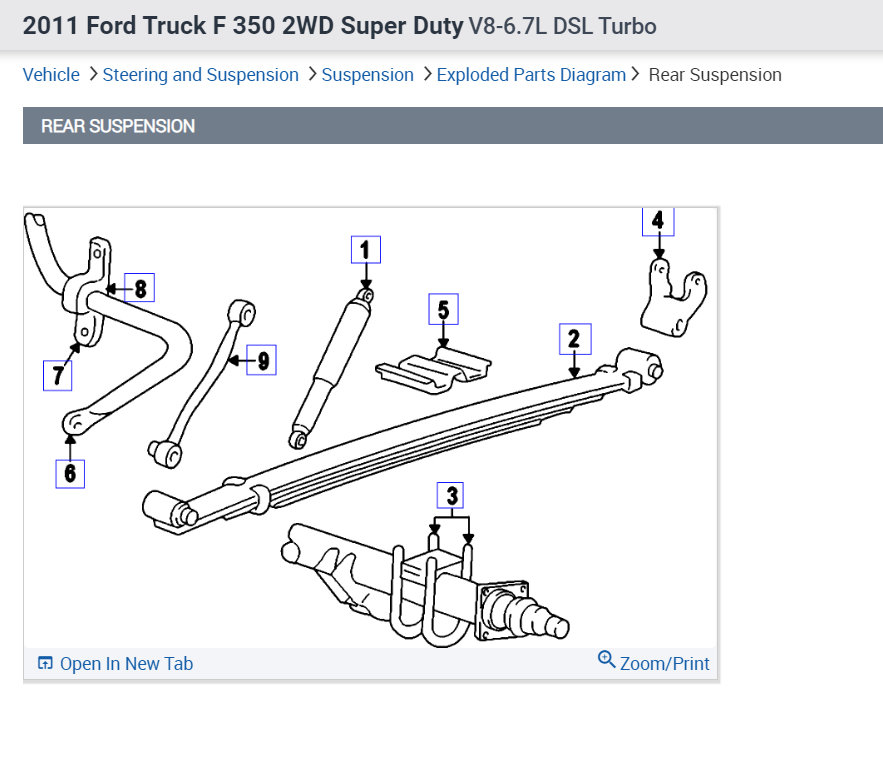 2011 Ford Truck F 350 2WD Super Duty V8-6.7L DSL Turbo

Vehicle > Steering and Suspension > Suspension > Exploded Parts Diagram > Rear Suspension

REAR SUSPENSION

4
1
8
5
2
9
7
6
3

Open In New Tab
Zoom/Print