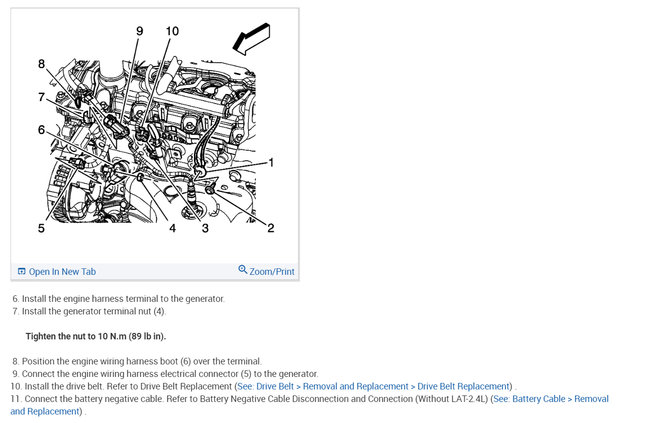 9 10 8 7 6 1 5 4 3 2

Open In New Tab

Zoom/Print

6. Install the engine harness terminal to the generator.
7. Install the generator terminal nut (4).

Tighten the nut to 10 N.m (89 lb in).

8. Position the engine wiring harness boot (6) over the terminal.
9. Connect the engine wiring harness electrical connector (5) to the generator.
10. Install the drive belt. Refer to Drive Belt Replacement (See: Drive Belt > Removal and Replacement > Drive Belt Replacement) .
11. Connect the battery negative cable. Refer to Battery Negative Cable Disconnection and Connection (Without LAT-2.4L) (See: Battery Cable > Removal and Replacement) .