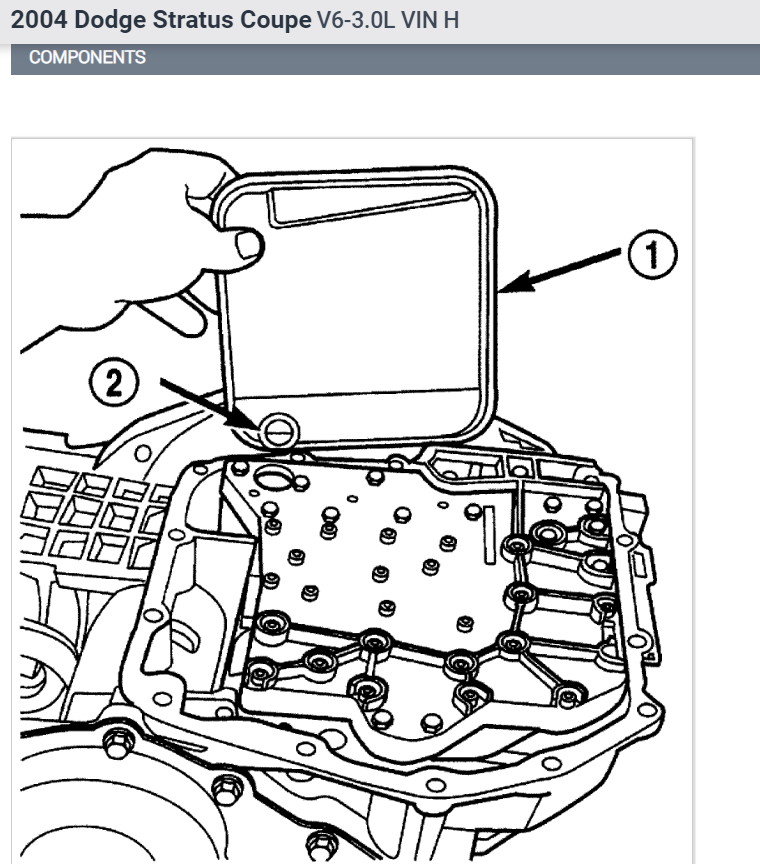 2004 Dodge Stratus Coupe V6-3.0L VIN H

COMPONENTS

1

2