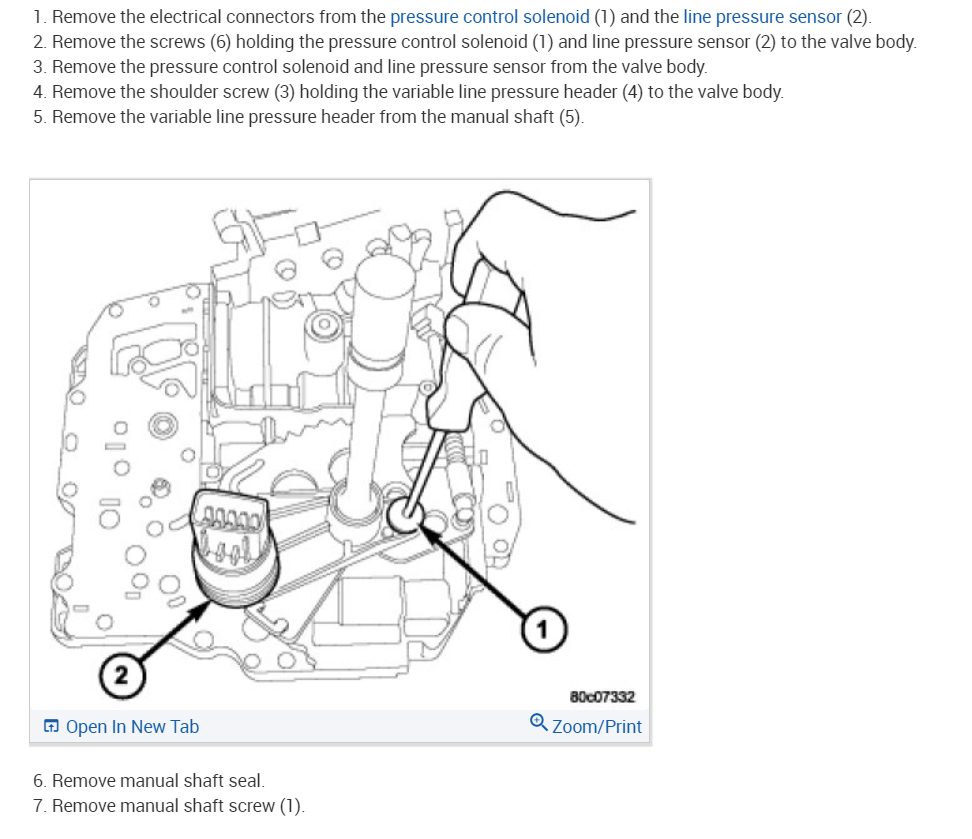 1. Remove the electrical connectors from the pressure control solenoid (1) and the line pressure sensor (2).
2. Remove the screws (6) holding the pressure control solenoid (1) and line pressure sensor (2) to the valve body.
3. Remove the pressure control solenoid and line pressure sensor from the valve body.
4. Remove the shoulder screw (3) holding the variable line pressure header (4) to the valve body.
5. Remove the variable line pressure header from the manual shaft (5).

1

2

80c07332

Open In New Tab

Zoom/Print

6. Remove manual shaft seal.
7. Remove manual shaft screw (1).