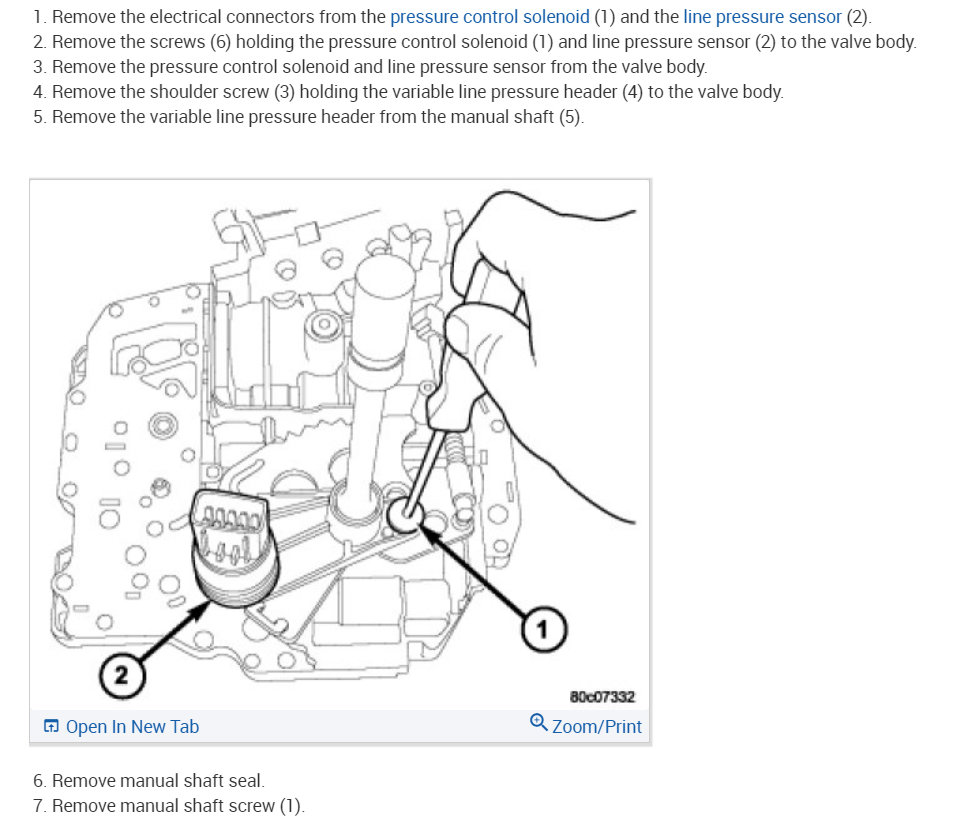 1. Remove the electrical connectors from the pressure control solenoid (1) and the line pressure sensor (2).
2. Remove the screws (6) holding the pressure control solenoid (1) and line pressure sensor (2) to the valve body.
3. Remove the pressure control solenoid and line pressure sensor from the valve body.
4. Remove the shoulder screw (3) holding the variable line pressure header (4) to the valve body.
5. Remove the variable line pressure header from the manual shaft (5).

1

2

80c07332

Open In New Tab

Zoom/Print

6. Remove manual shaft seal.
7. Remove manual shaft screw (1).