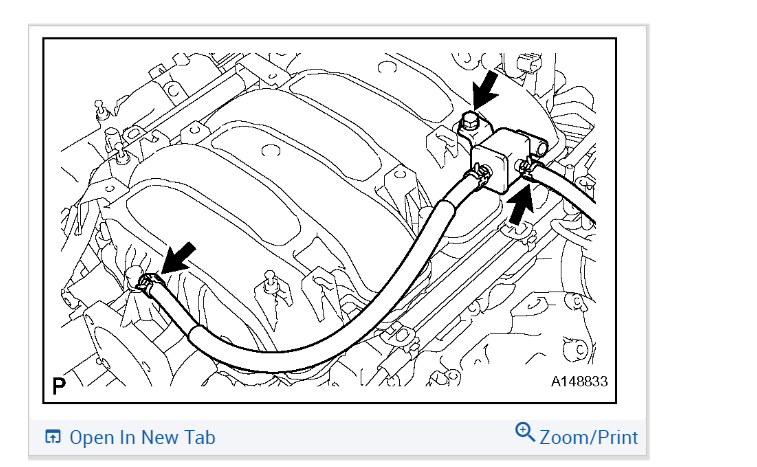 P

A148833

Open In New Tab

Zoom/Print