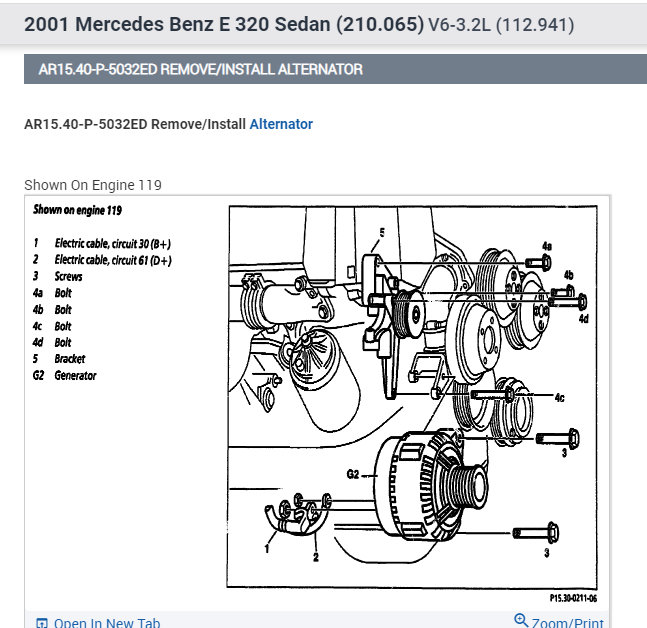 2001 Mercedes Benz E 320 Sedan (210.065) V6-3.2L (112.941)

AR15.40-P-5032ED REMOVE/INSTALL ALTERNATOR

AR15.40-P-5032ED Remove/Install Alternator

Shown On Engine 119

Shown on engine 119

1 Electric cable, circuit 30 (B+)
2 Electric cable, circuit 61 (D+)
3 Screws
4a Bolt
4b Bolt
4c Bolt
4d Bolt
5 Bracket
G2 Generator

5
4a
4b
4d
4c
3
G2
1
2
3
P15.30-0211-06

Open In New Tab
Zoom/Print