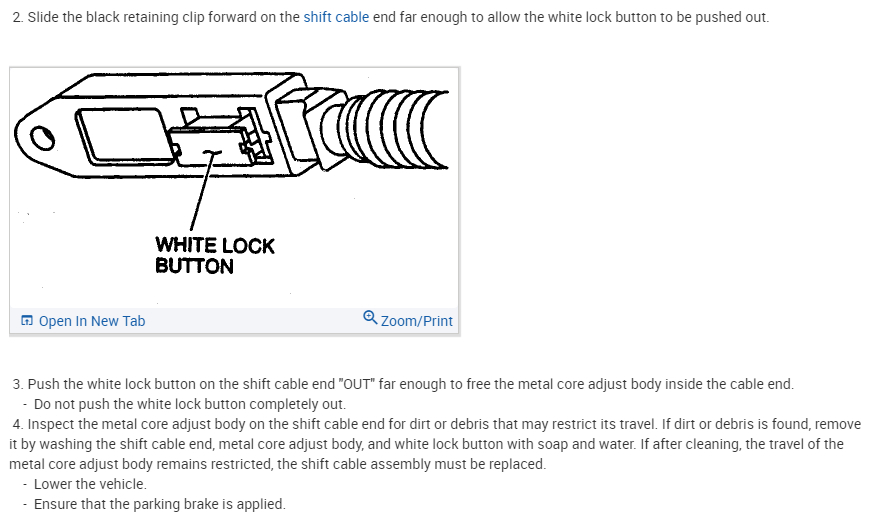 2. Slide the black retaining clip forward on the shift cable end far enough to allow the white lock button to be pushed out.

WHITE LOCK BUTTON

Open In New Tab

Zoom/Print

3. Push the white lock button on the shift cable end "OUT" far enough to free the metal core adjust body inside the cable end.
- Do not push the white lock button completely out.
4. Inspect the metal core adjust body on the shift cable end for dirt or debris that may restrict its travel. If dirt or debris is found, remove it by washing the shift cable end, metal core adjust body, and white lock button with soap and water. If after cleaning, the travel of the metal core adjust body remains restricted, the shift cable assembly must be replaced.
- Lower the vehicle.
- Ensure that the parking brake is applied.