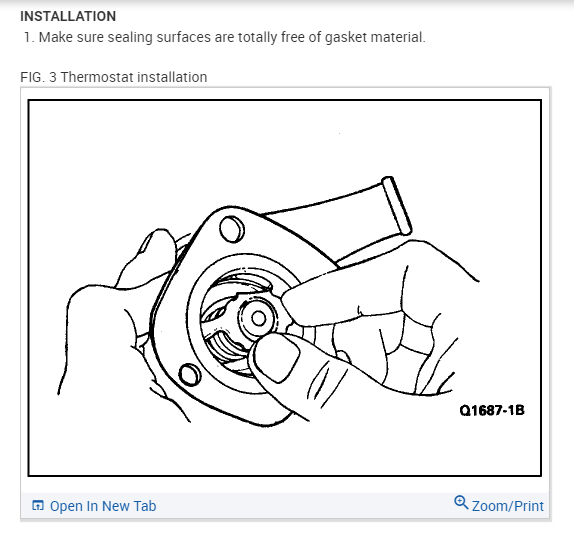 INSTALLATION

1. Make sure sealing surfaces are totally free of gasket material.

FIG. 3 Thermostat installation

Q1687-1B

Open In New Tab

Zoom/Print