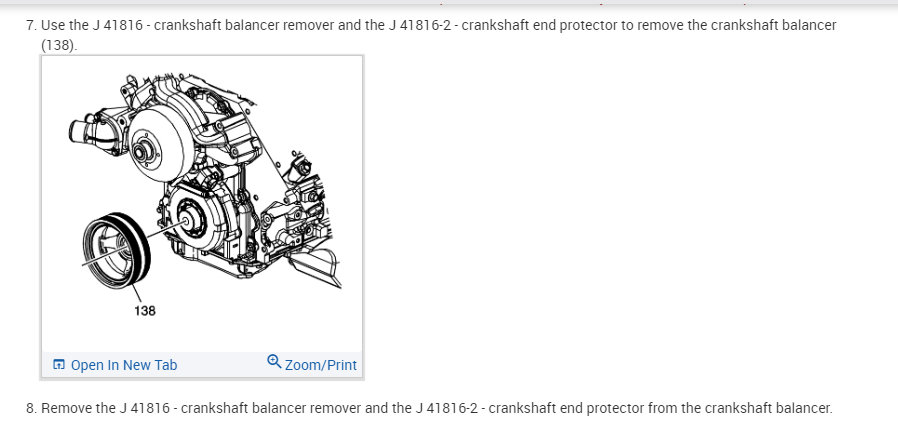 7. Use the J 41816 - crankshaft balancer remover and the J 41816-2 - crankshaft end protector to remove the crankshaft balancer (138).

138

Open In New Tab Zoom/Print

8. Remove the J 41816 - crankshaft balancer remover and the J 41816-2 - crankshaft end protector from the crankshaft balancer.