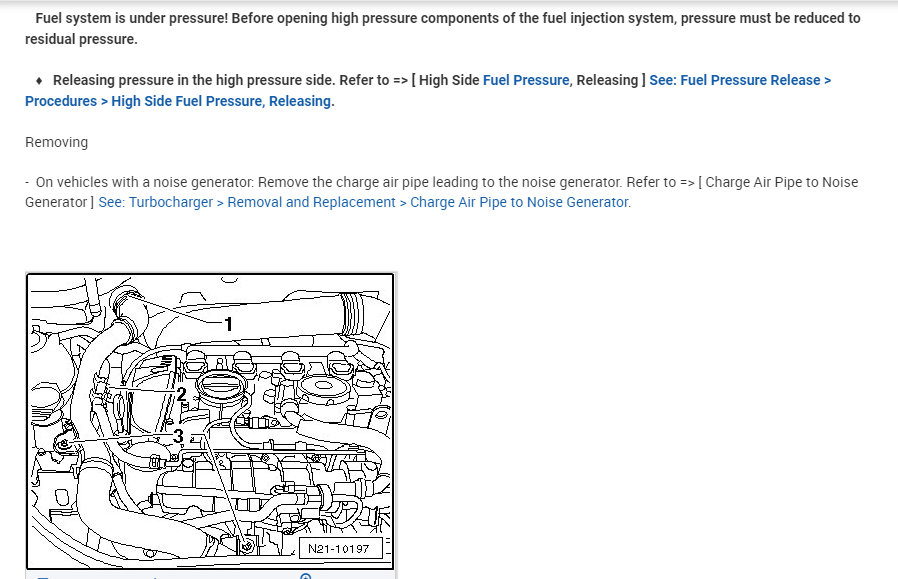 Fuel system is under pressure! Before opening high pressure components of the fuel injection system, pressure must be reduced to residual pressure.

♦ Releasing pressure in the high pressure side. Refer to => [ High Side Fuel Pressure, Releasing ] See: Fuel Pressure Release > Procedures > High Side Fuel Pressure, Releasing.

Removing

- On vehicles with a noise generator: Remove the charge air pipe leading to the noise generator. Refer to => [ Charge Air Pipe to Noise Generator ] See: Turbocharger > Removal and Replacement > Charge Air Pipe to Noise Generator.

1

2

3

N21-10197