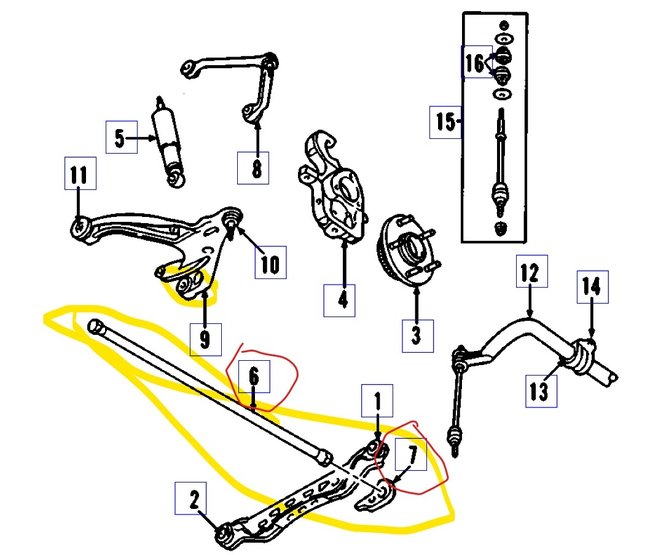 16
15
5
8
11
10
4
3
12
14
9
6
13
1
7
2