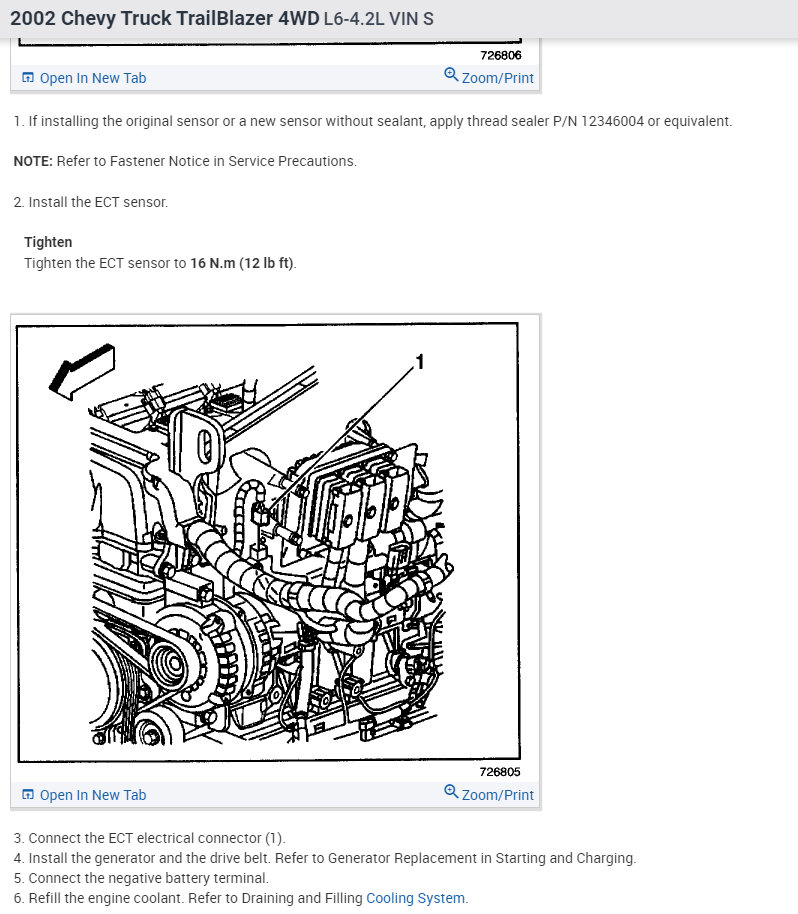 2002 Chevy Truck TrailBlazer 4WD L6-4.2L VIN S

726806

Open In New Tab Zoom/Print

1. If installing the original sensor or a new sensor without sealant, apply thread sealer P/N 12346004 or equivalent.

NOTE: Refer to Fastener Notice in Service Precautions.

2. Install the ECT sensor.

Tighten
Tighten the ECT sensor to 16 N.m (12 lb ft).

1

726805

Open In New Tab Zoom/Print

3. Connect the ECT electrical connector (1).
4. Install the generator and the drive belt. Refer to Generator Replacement in Starting and Charging.
5. Connect the negative battery terminal.
6. Refill the engine coolant. Refer to Draining and Filling Cooling System.