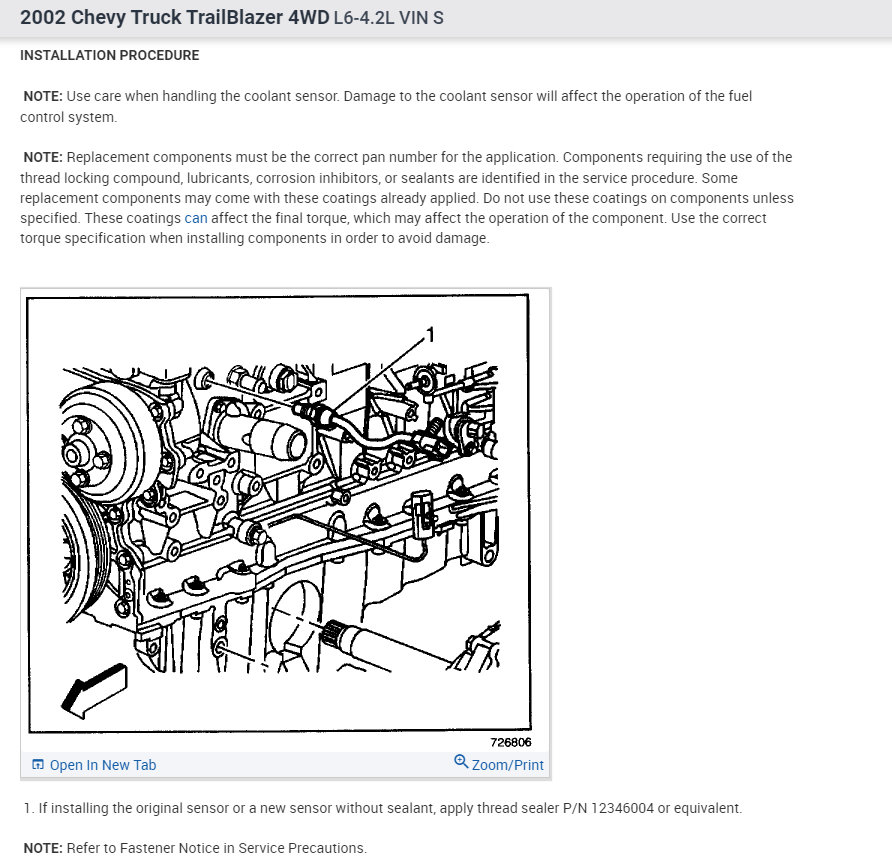 2002 Chevy Truck TrailBlazer 4WD L6-4.2L VIN S

INSTALLATION PROCEDURE

NOTE: Use care when handling the coolant sensor. Damage to the coolant sensor will affect the operation of the fuel control system.

NOTE: Replacement components must be the correct pan number for the application. Components requiring the use of the thread locking compound, lubricants, corrosion inhibitors, or sealants are identified in the service procedure. Some replacement components may come with these coatings already applied. Do not use these coatings on components unless specified. These coatings can affect the final torque, which may affect the operation of the component. Use the correct torque specification when installing components in order to avoid damage.

1

726806

Open In New Tab

Zoom/Print

1. If installing the original sensor or a new sensor without sealant, apply thread sealer P/N 12346004 or equivalent.

NOTE: Refer to Fastener Notice in Service Precautions.