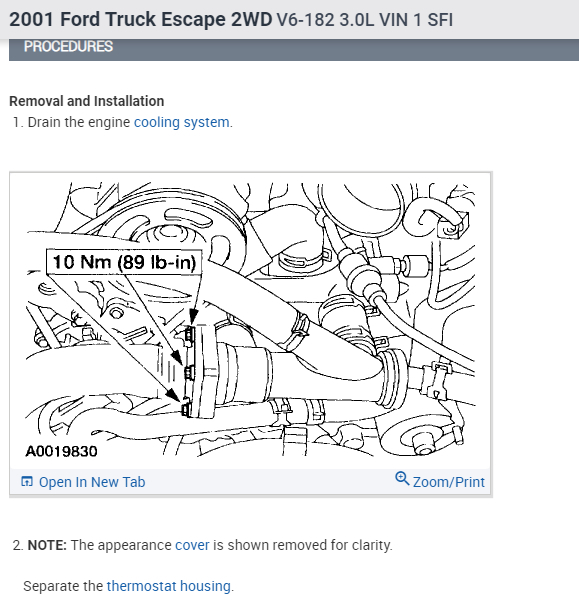 2001 Ford Truck Escape 2WD V6-182 3.0L VIN 1 SFI

PROCEDURES

Removal and Installation

1. Drain the engine cooling system.

10 Nm (89 lb-in)

A0019830

Open In New Tab

Zoom/Print

2. NOTE: The appearance cover is shown removed for clarity.

Separate the thermostat housing.