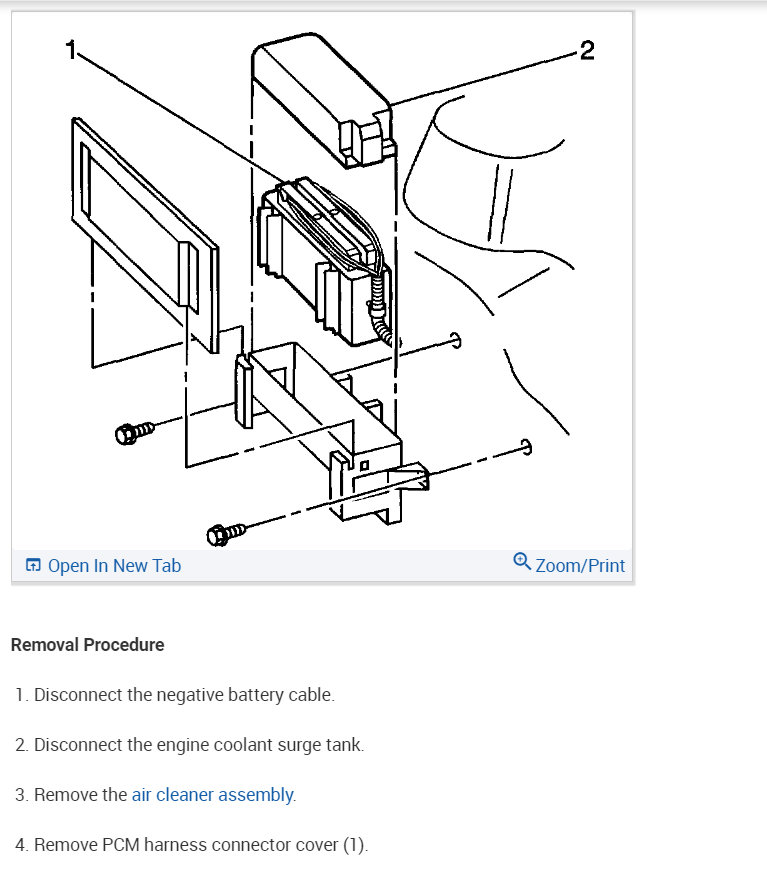 1

2

Open In New Tab

Zoom/Print

Removal Procedure

1. Disconnect the negative battery cable.

2. Disconnect the engine coolant surge tank.

3. Remove the air cleaner assembly.

4. Remove PCM harness connector cover (1).