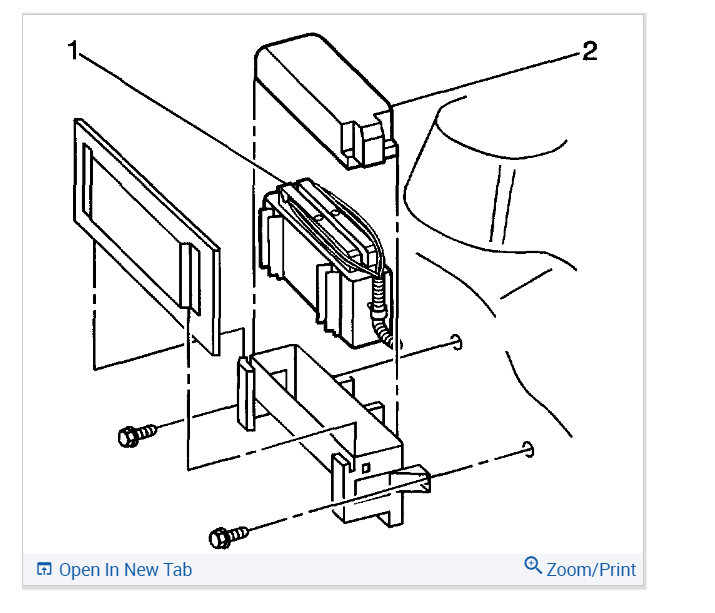 1
2
Open In New Tab
Zoom/Print