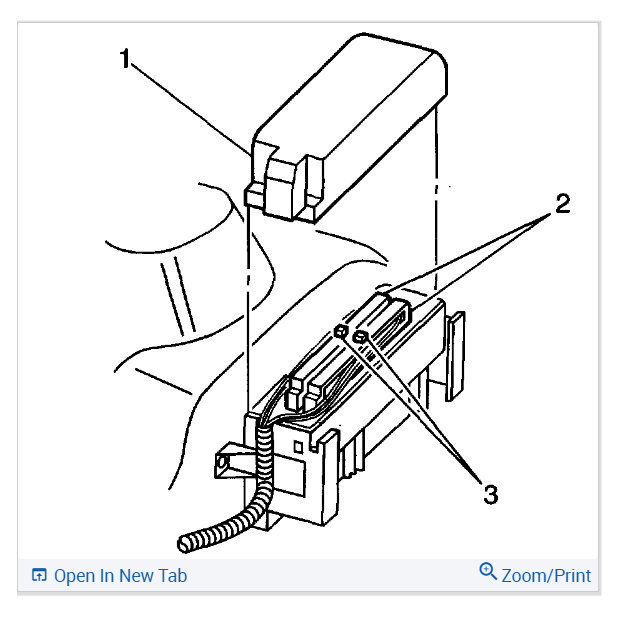 1
2
3
Open In New Tab
Zoom/Print