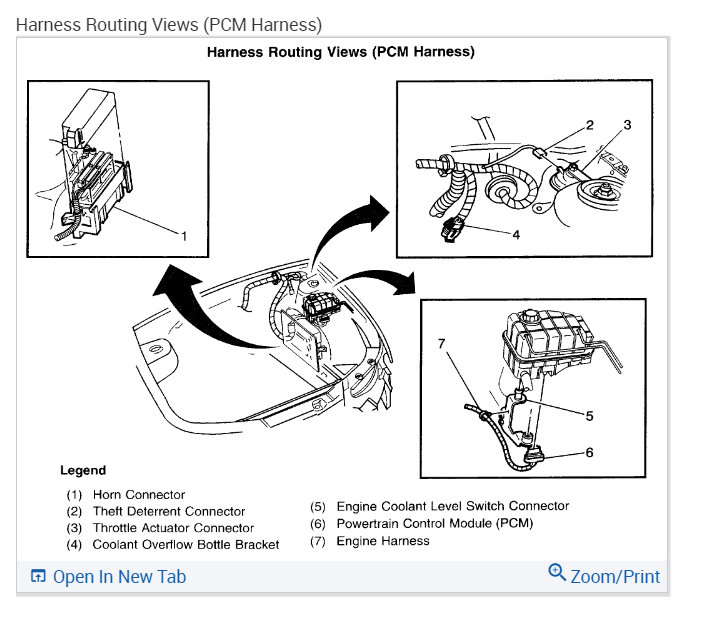 Harness Routing Views (PCM Harness)

Harness Routing Views (PCM Harness)

1

2 3

4

7

5

6

Legend

(1) Horn Connector
(2) Theft Deterrent Connector
(3) Throttle Actuator Connector
(4) Coolant Overflow Bottle Bracket

(5) Engine Coolant Level Switch Connector
(6) Powertrain Control Module (PCM)
(7) Engine Harness

Open In New Tab

Zoom/Print