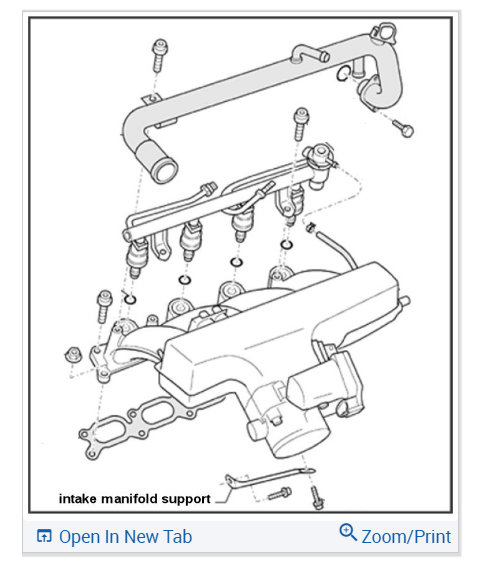 intake manifold support

Open In New Tab

Zoom/Print