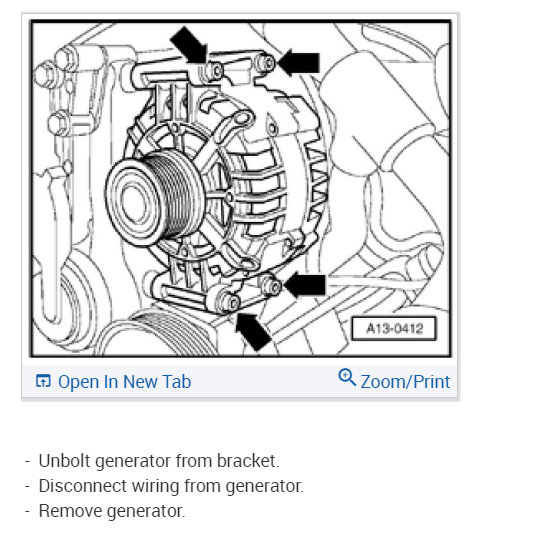 A13-0412

Open In New Tab Zoom/Print

- Unbolt generator from bracket.
- Disconnect wiring from generator.
- Remove generator.