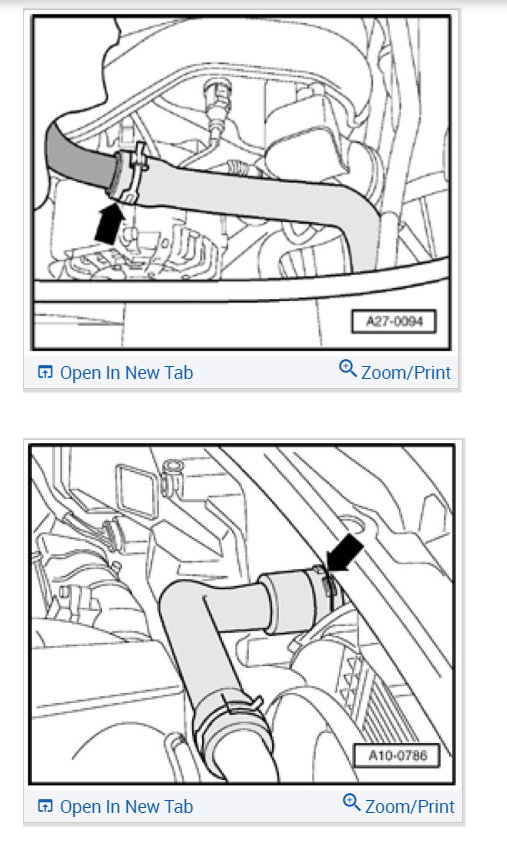 A27-0094

Open In New Tab

Zoom/Print

A10-0786

Open In New Tab

Zoom/Print