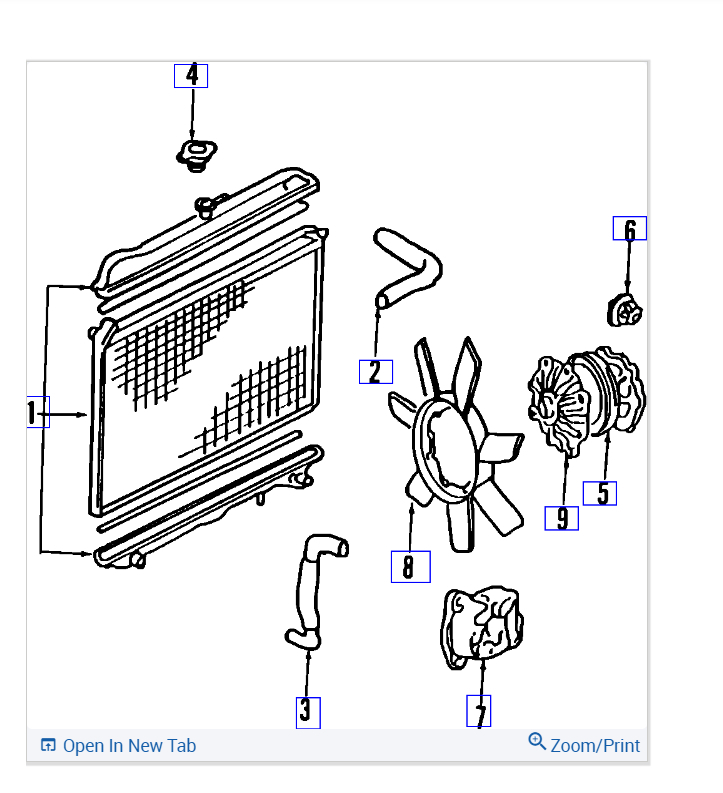 4
6
2
1
5
9
8
3
7
Open In New Tab
Zoom/Print