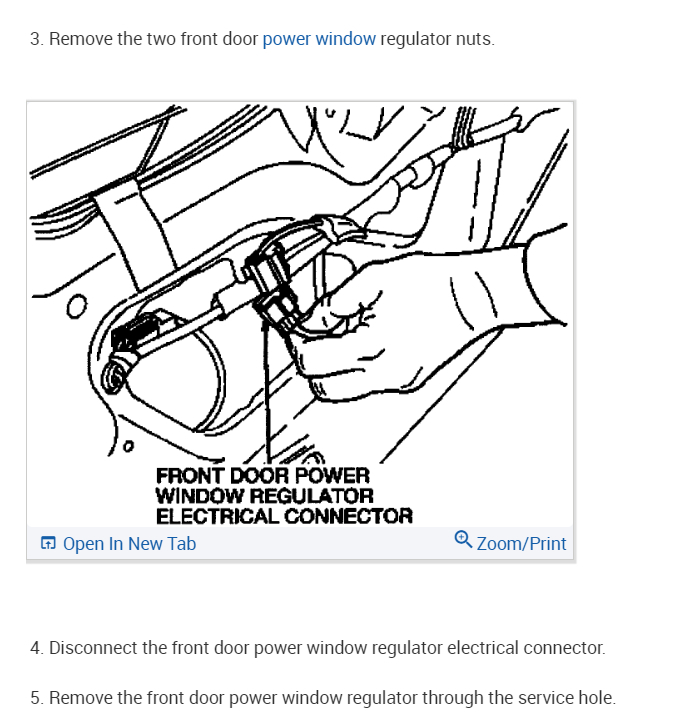 3. Remove the two front door power window regulator nuts.

FRONT DOOR POWER WINDOW REGULATOR ELECTRICAL CONNECTOR

Open In New Tab

Zoom/Print

4. Disconnect the front door power window regulator electrical connector.

5. Remove the front door power window regulator through the service hole.