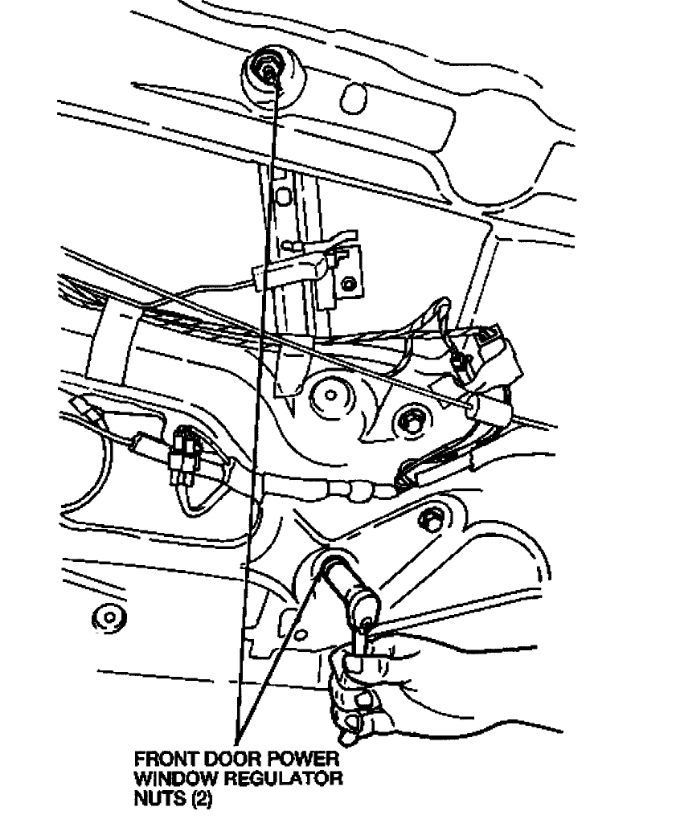 FRONT DOOR POWER WINDOW REGULATOR NUTS (2)