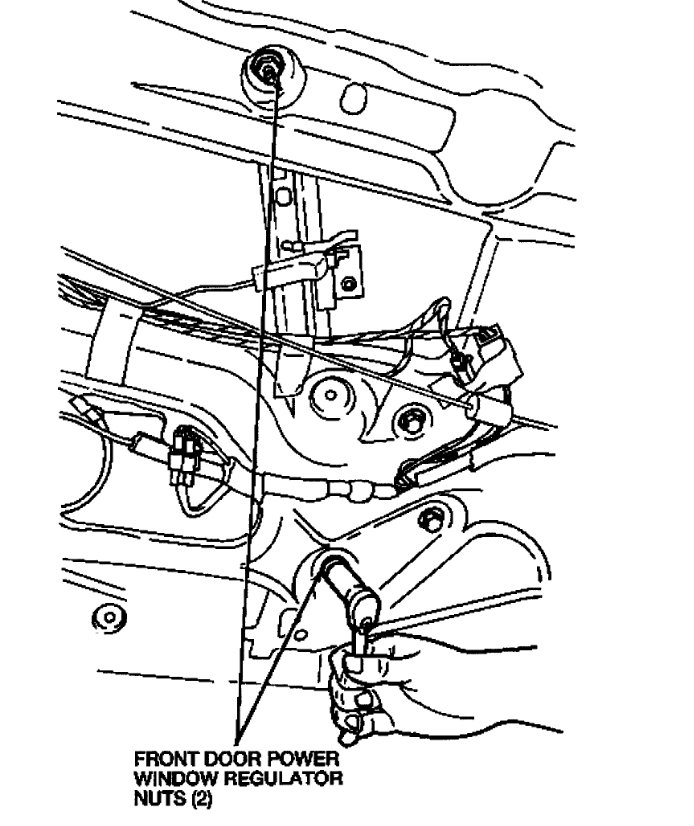 FRONT DOOR POWER
WINDOW REGULATOR
NUTS (2)