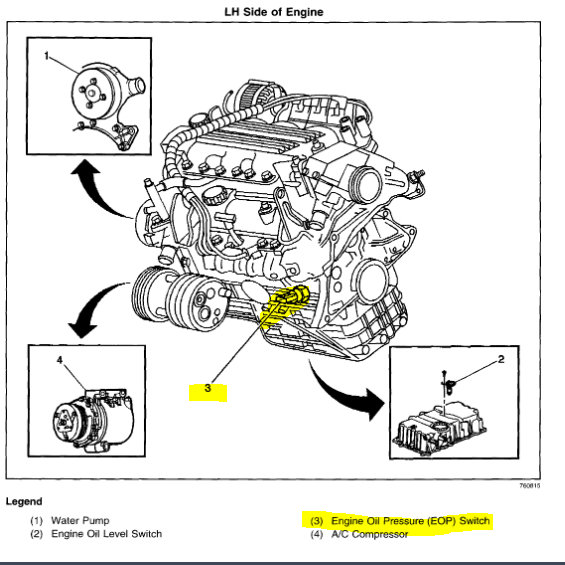 LH Side of Engine

1

4

3

2

760815

Legend

(1) Water Pump
(2) Engine Oil Level Switch

(3) Engine Oil Pressure (EOP) Switch
(4) A/C Compressor