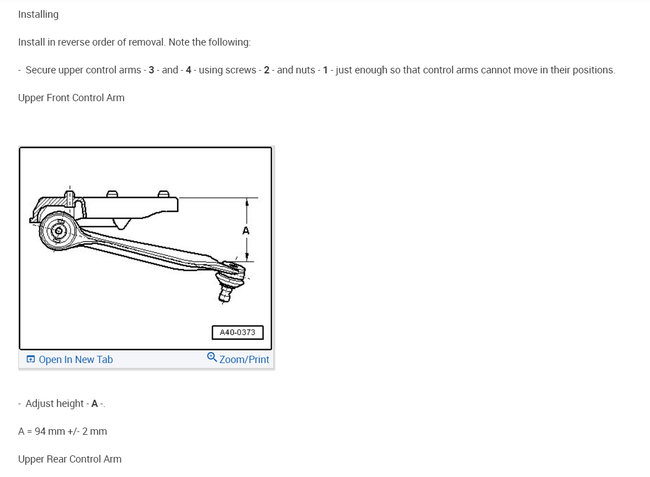 Installing

Install in reverse order of removal. Note the following:

- Secure upper control arms - 3 - and - 4 - using screws - 2 - and nuts - 1 - just enough so that control arms cannot move in their positions.

Upper Front Control Arm

A

A40-0373

Open In New Tab

Zoom/Print

- Adjust height - A -.

A = 94 mm +/- 2 mm

Upper Rear Control Arm