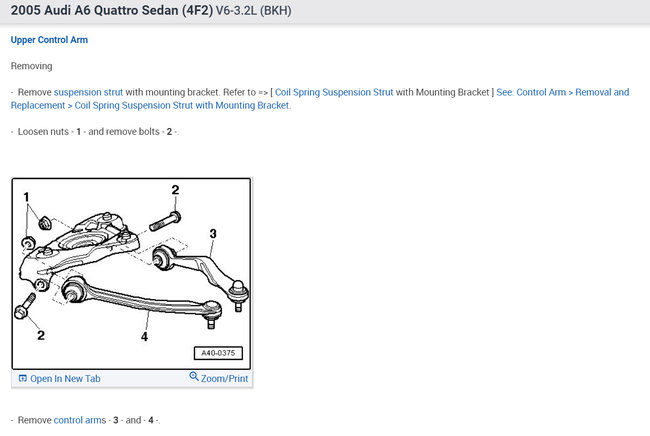 2005 Audi A6 Quattro Sedan (4F2) V6-3.2L (BKH)

Upper Control Arm

Removing

- Remove suspension strut with mounting bracket. Refer to => [ Coil Spring Suspension Strut with Mounting Bracket ] See: Control Arm > Removal and Replacement > Coil Spring Suspension Strut with Mounting Bracket.

- Loosen nuts - 1 - and remove bolts - 2 -.

1
2
3
2
4
A40-0375

Open In New Tab
Zoom/Print

- Remove control arms - 3 - and - 4 -.