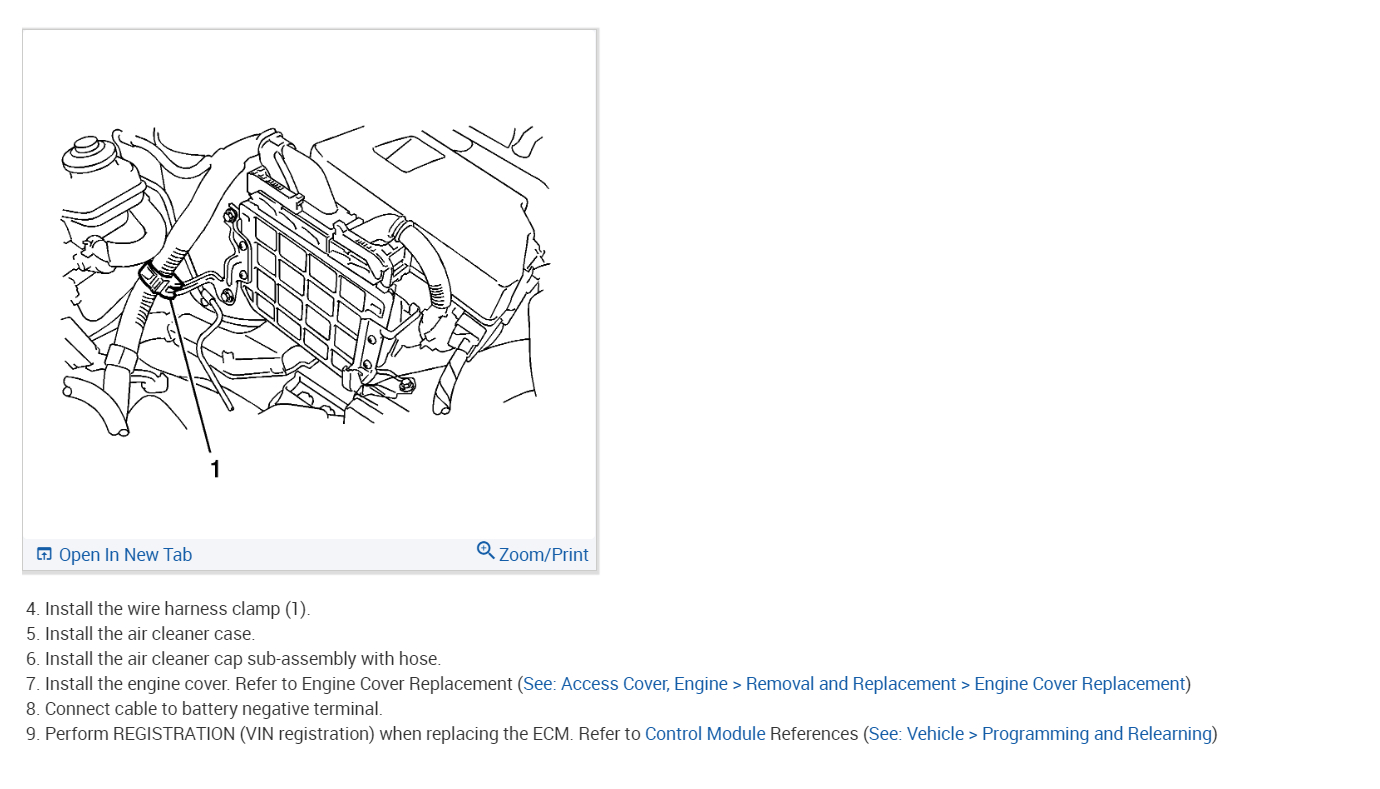 1

Open In New Tab

Zoom/Print

4. Install the wire harness clamp (1).
5. Install the air cleaner case.
6. Install the air cleaner cap sub-assembly with hose.
7. Install the engine cover. Refer to Engine Cover Replacement (See: Access Cover, Engine > Removal and Replacement > Engine Cover Replacement)
8. Connect cable to battery negative terminal.
9. Perform REGISTRATION (VIN registration) when replacing the ECM. Refer to Control Module References (See: Vehicle > Programming and Relearning)