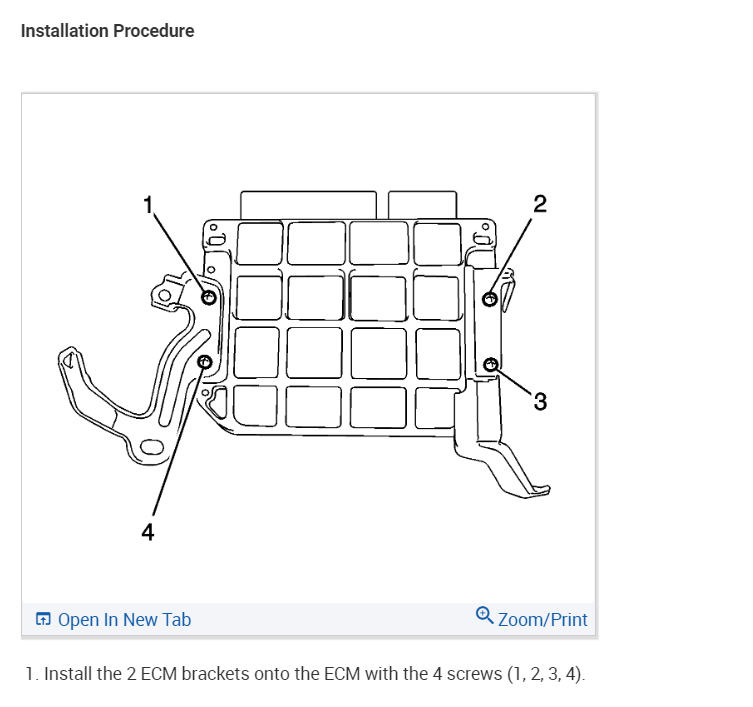 Installation Procedure

1
2
3
4

Open In New Tab
Zoom/Print

1. Install the 2 ECM brackets onto the ECM with the 4 screws (1, 2, 3, 4).