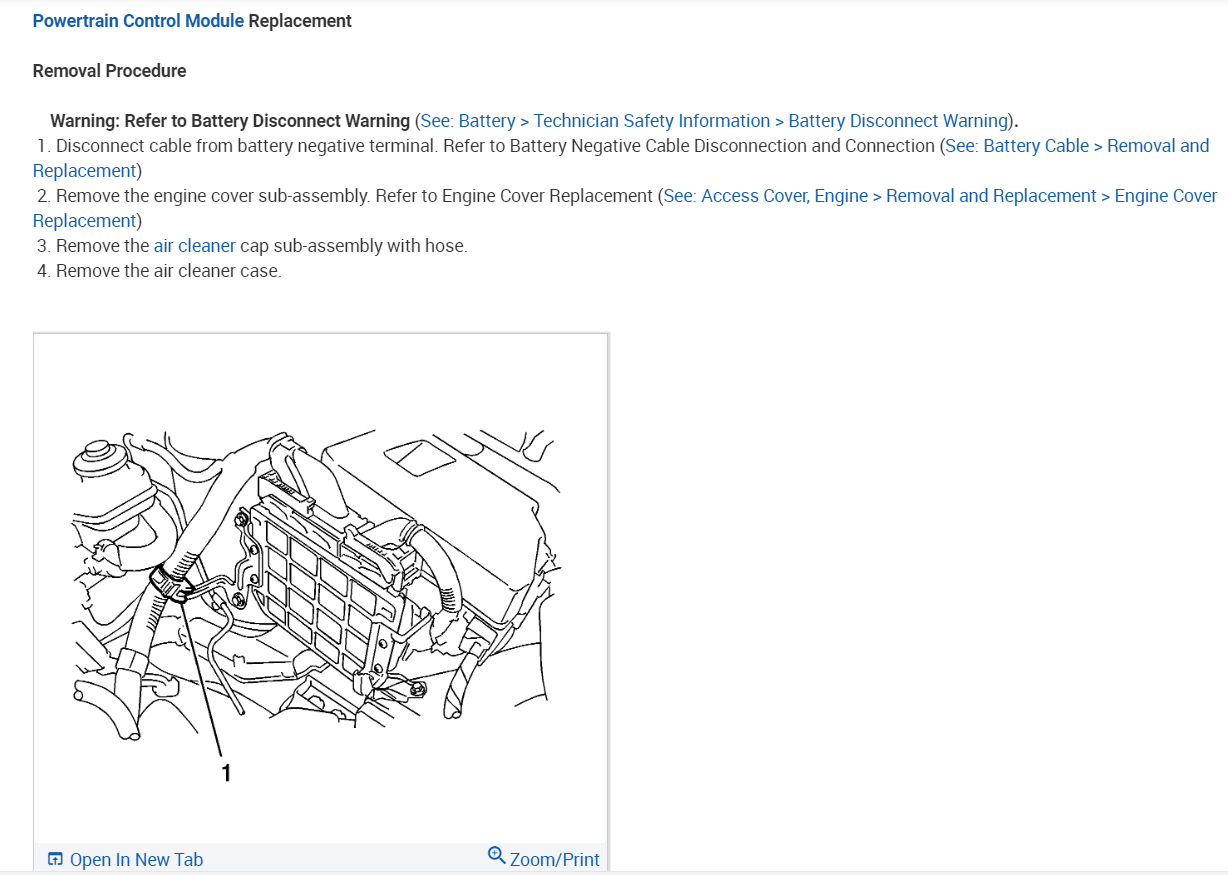 Powertrain Control Module Replacement

Removal Procedure

Warning: Refer to Battery Disconnect Warning (See: Battery > Technician Safety Information > Battery Disconnect Warning).
1. Disconnect cable from battery negative terminal. Refer to Battery Negative Cable Disconnection and Connection (See: Battery Cable > Removal and Replacement)
2. Remove the engine cover sub-assembly. Refer to Engine Cover Replacement (See: Access Cover, Engine > Removal and Replacement > Engine Cover Replacement)
3. Remove the air cleaner cap sub-assembly with hose.
4. Remove the air cleaner case.

1

Open In New Tab

Zoom/Print