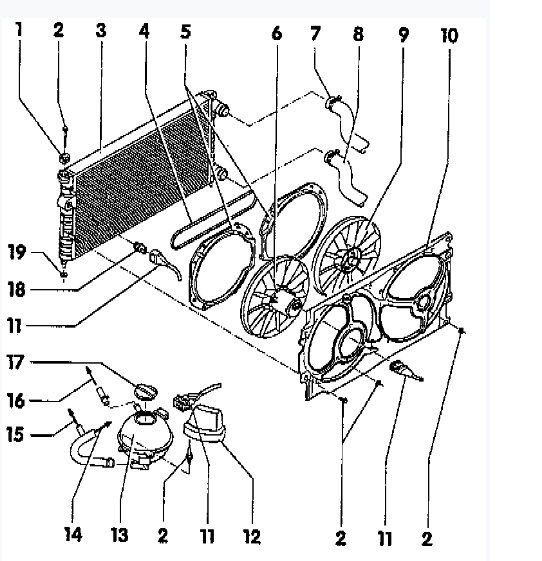 1 2 3 4 5 6 7 8 9 10

19

18

11

17

16

15

14 13 2 11 12 2 11 2