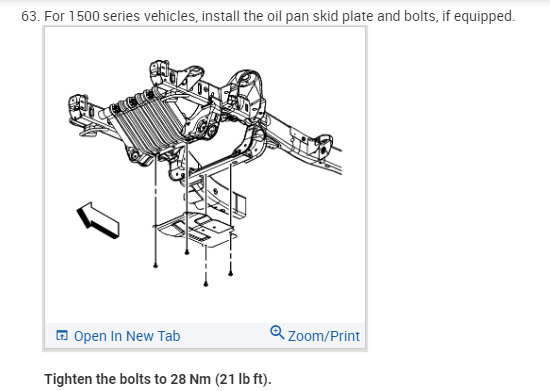 63. For 1500 series vehicles, install the oil pan skid plate and bolts, if equipped.

Open In New Tab

Zoom/Print

Tighten the bolts to 28 Nm (21 lb ft).