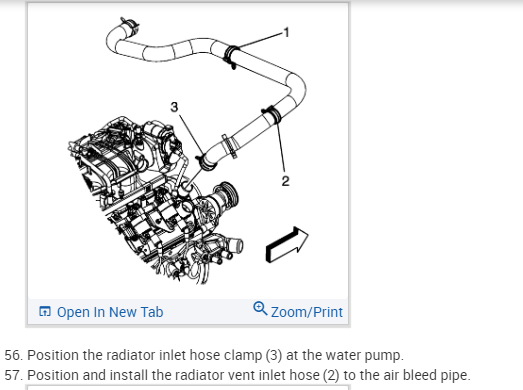 1

3

2

Open In New Tab

Zoom/Print

56. Position the radiator inlet hose clamp (3) at the water pump.
57. Position and install the radiator vent inlet hose (2) to the air bleed pipe.