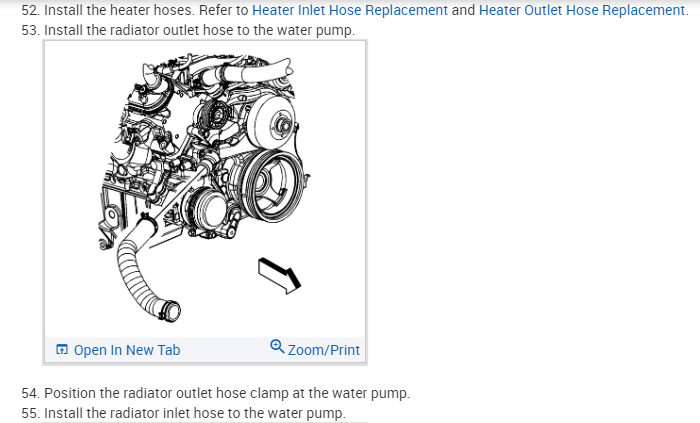 52. Install the heater hoses. Refer to Heater Inlet Hose Replacement and Heater Outlet Hose Replacement.
53. Install the radiator outlet hose to the water pump.

Open In New Tab
Zoom/Print

54. Position the radiator outlet hose clamp at the water pump.
55. Install the radiator inlet hose to the water pump.